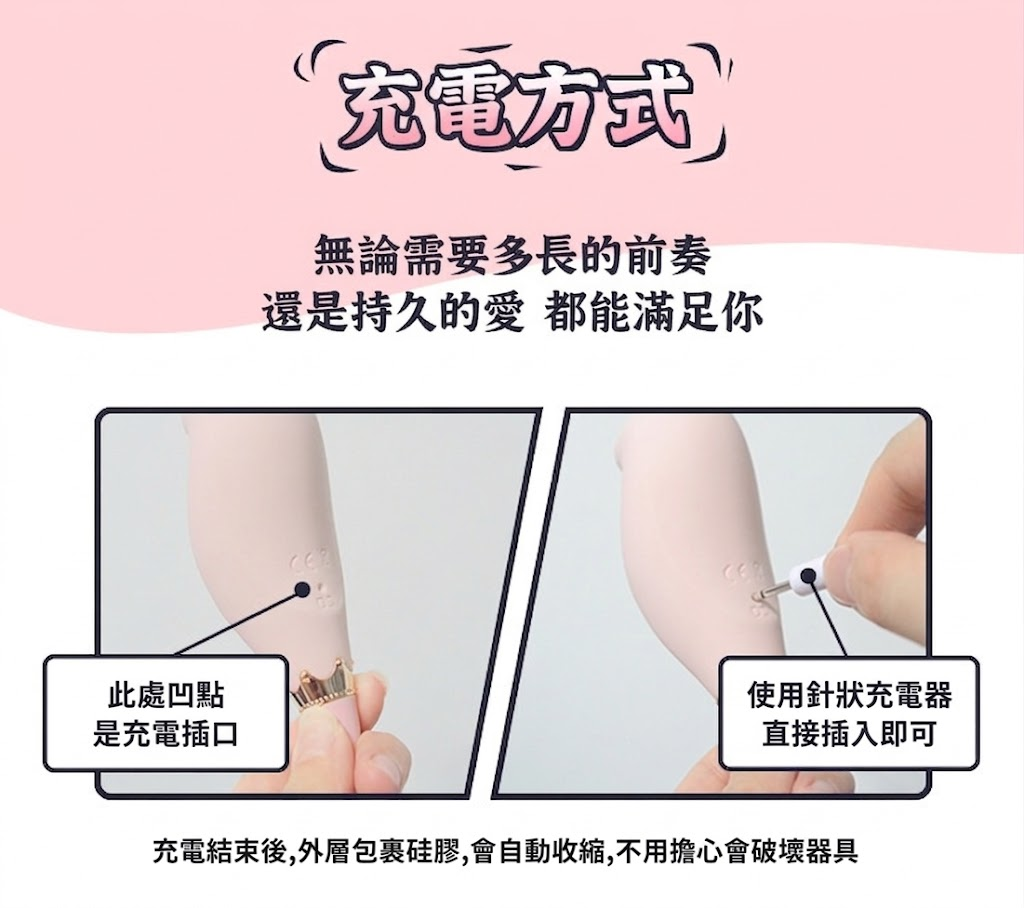 充電方式

無論需要多長的前奏
還是持久的愛 都能滿足你

此處凹點
是充電插口

使用針狀充電器
直接插入即可

充電結束後,外層包裹硅膠,會自動收縮,不用擔心會破壞器具